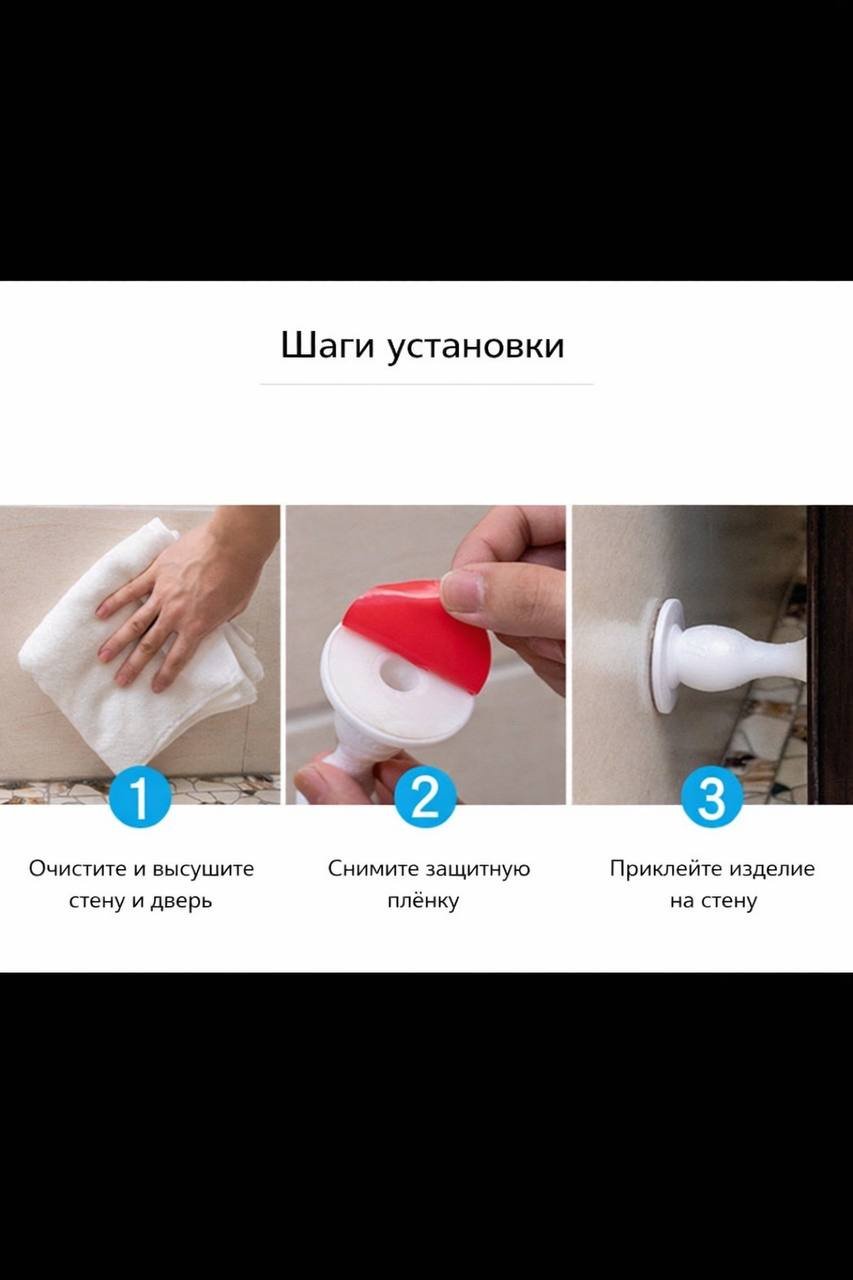 Шаги установки

1

Очистите и высушите стену и дверь

2

Снимите защитную плёнку

3

Приклейте изделие на стену