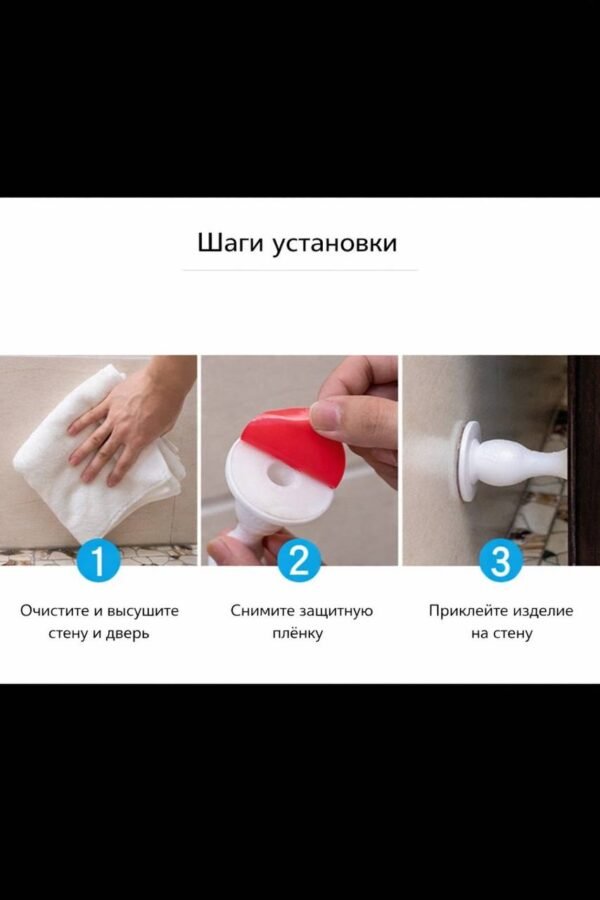 Шаги установки

1

Очистите и высушите стену и дверь

2

Снимите защитную плёнку

3

Приклейте изделие на стену