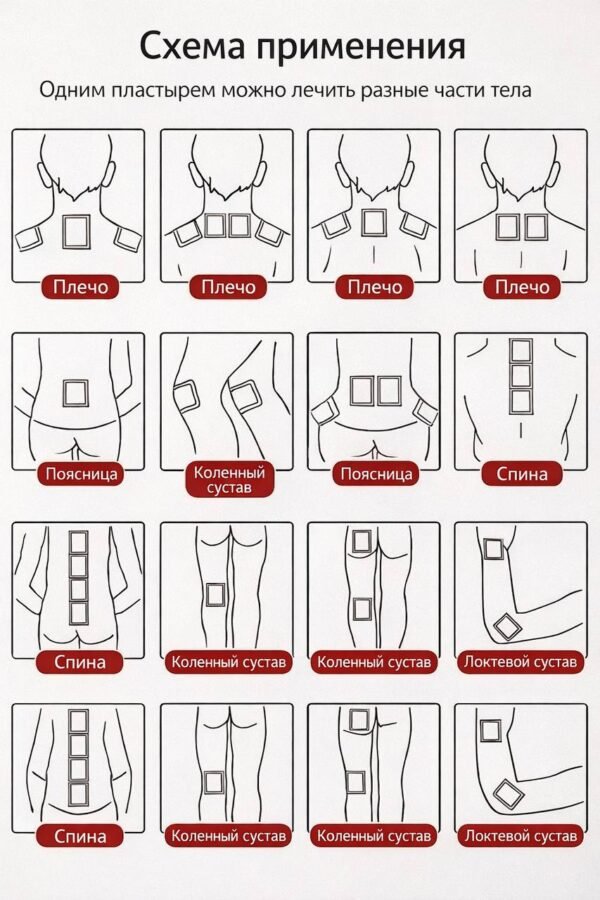 Схема применения

Одним пластырем можно лечить разные части тела

Плечо

Плечо

Плечо

Плечо

Поясница

Коленный сустав

Поясница

Спина

Спина

Коленный сустав

Коленный сустав

Локтевой сустав

Спина

Коленный сустав

Коленный сустав

Локтевой сустав