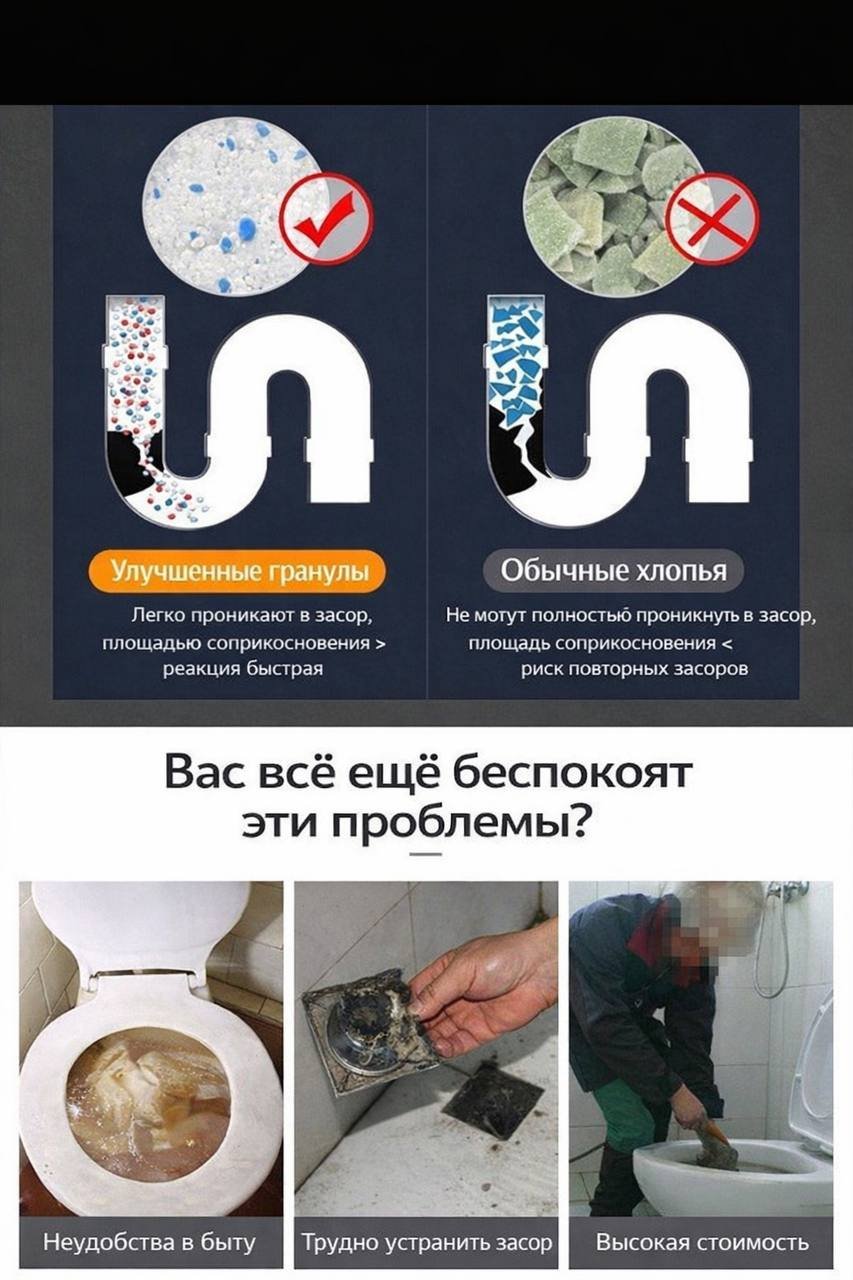 Улучшенные гранулы

Легко проникают в засор, площадью соприкосновения > реакция быстрая

Обычные хлопья

Не могут полностью проникнуть в засор, площадь соприкосновения < риск повторных засоров

Вас всё ещё беспокоят эти проблемы?

Неудобства в быту

Трудно устранить засор

Высокая стоимость