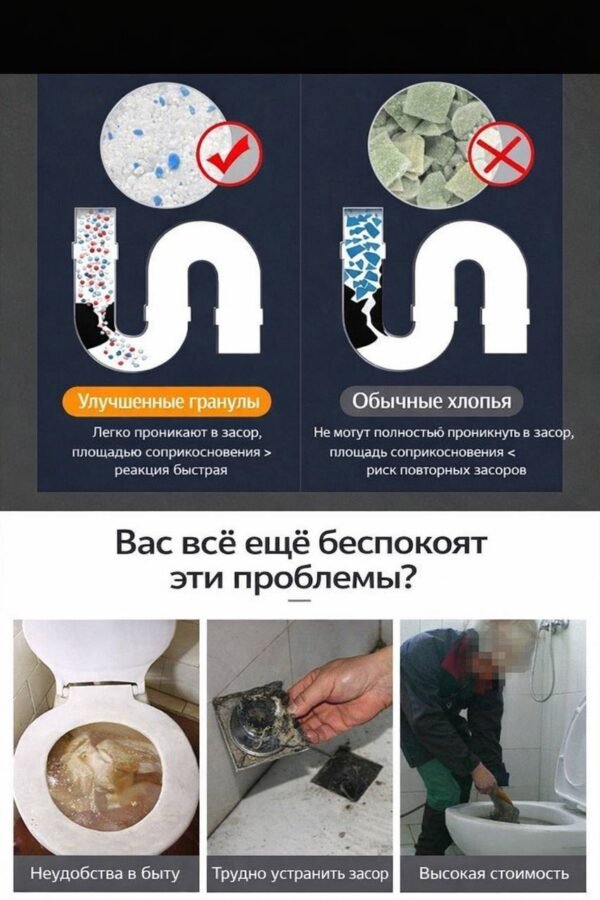 Улучшенные гранулы

Легко проникают в засор, площадью соприкосновения > реакция быстрая

Обычные хлопья

Не могут полностью проникнуть в засор, площадь соприкосновения < риск повторных засоров

Вас всё ещё беспокоят эти проблемы?

Неудобства в быту

Трудно устранить засор

Высокая стоимость