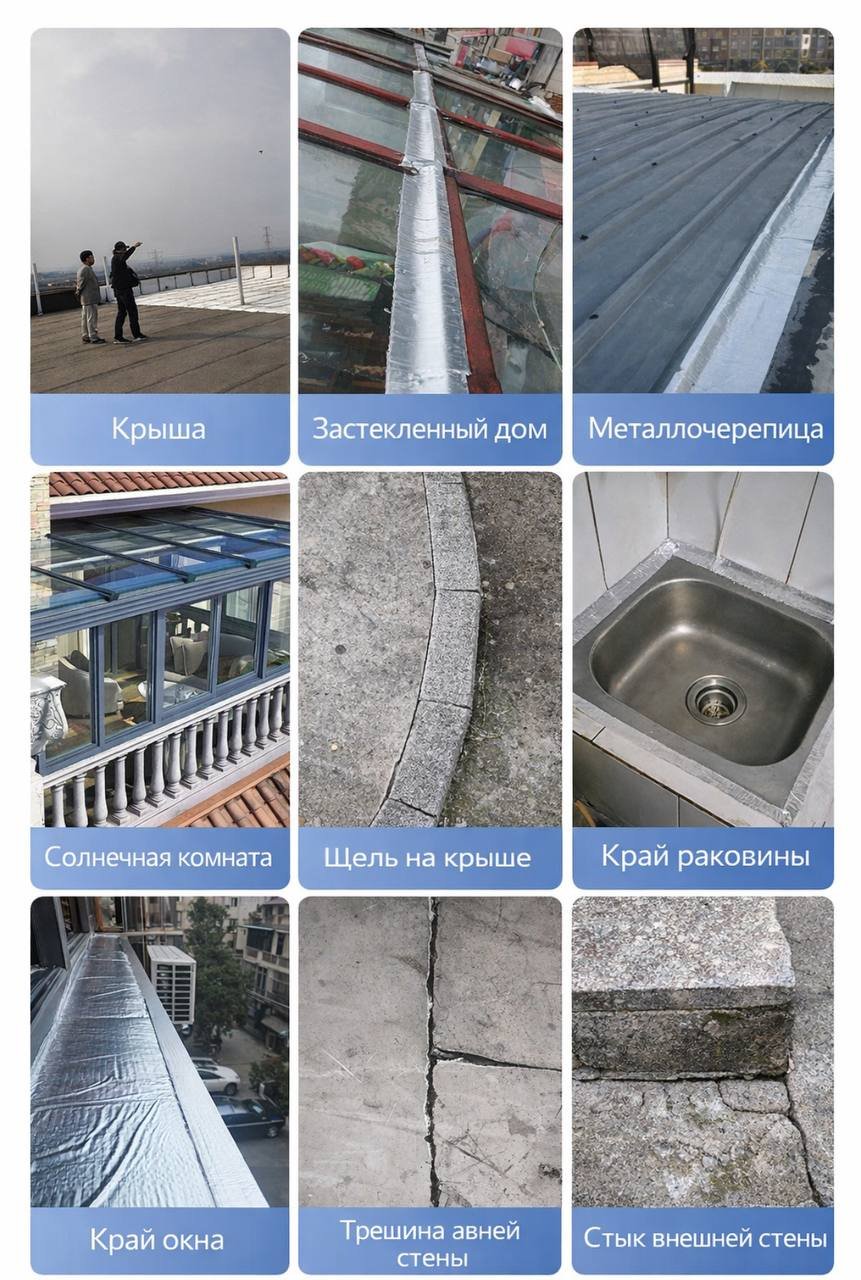 Крыша

Застекленный дом

Металлочерепица

Солнечная комната

Щель на крыше

Край раковины

Край окна

Трешина авней стены

Стык внешней стены